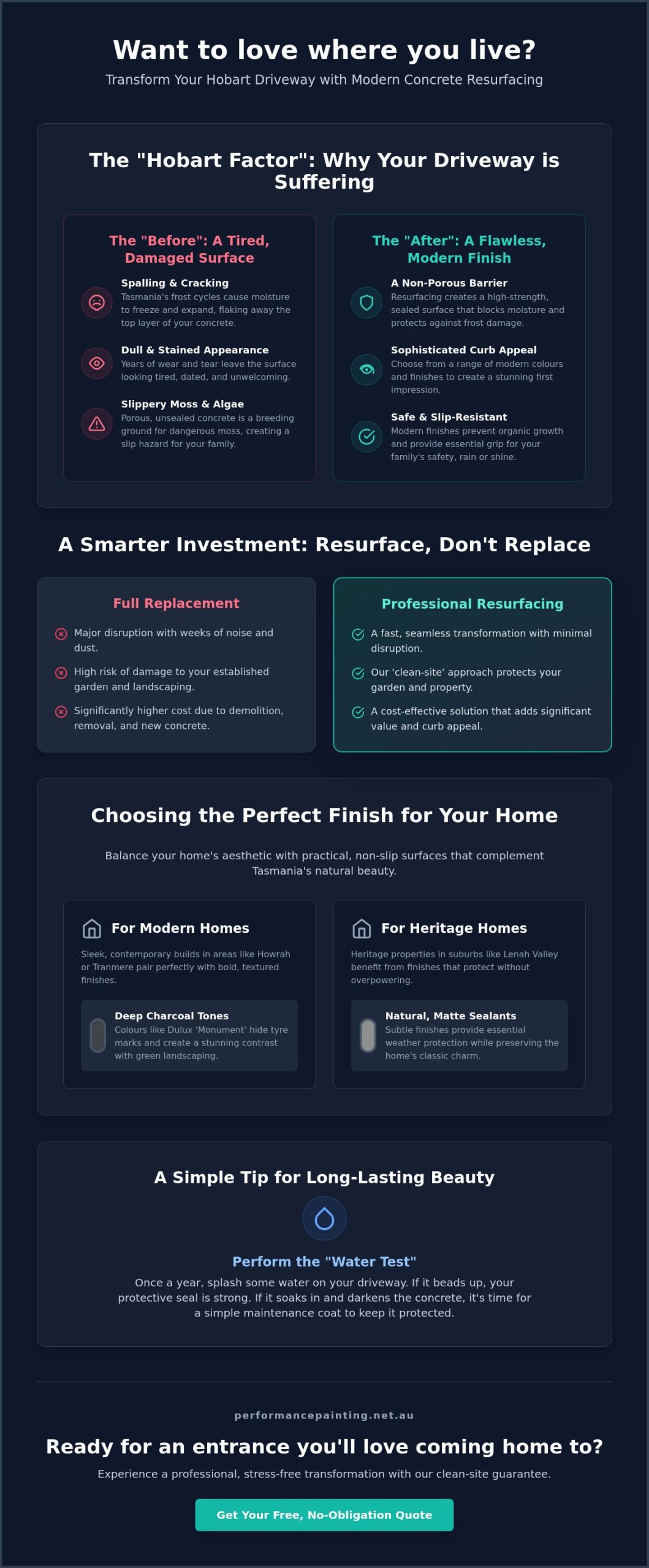 Want to love where you live?

Transform Your Hobart Driveway with Modern Concrete Resurfacing

The "Hobart Factor": Why Your Driveway is Suffering

The "Before": A Tired, Damaged Surface

Spalling & Cracking
Tasmania's frost cycles cause moisture to freeze and expand, flaking away the top layer of your concrete.

Dull & Stained Appearance
Years of wear and tear leave the surface looking tired, dated, and unwelcoming.

Slippery Moss & Algae
Porous, unsealed concrete is a breeding ground for dangerous moss, creating a slip hazard for your family.

The "After": A Flawless, Modern Finish

A Non-Porous Barrier
Resurfacing creates a high-strength, sealed surface that blocks moisture and protects against frost damage.

Sophisticated Curb Appeal
Choose from a range of modern colours and finishes to create a stunning first impression.

Safe & Slip-Resistant
Modern finishes prevent organic growth and provide essential grip for your family's safety, rain or shine.

A Smarter Investment: Resurface, Don't Replace

Full Replacement

Major disruption with weeks of noise and dust.

High risk of damage to your established garden and landscaping.

Significantly higher cost due to demolition, removal, and new concrete.

Professional Resurfacing

A fast, seamless transformation with minimal disruption.

Our 'clean-site' approach protects your garden and property.

A cost-effective solution that adds significant value and curb appeal.

Choosing the Perfect Finish for Your Home

Balance your home's aesthetic with practical, non-slip surfaces that complement Tasmania's natural beauty.

For Modern Homes

Sleek, contemporary builds in areas like Howrah or Tranmere pair perfectly with bold, textured finishes.

Deep Charcoal Tones
Colours like Dulux 'Monument' hide tyre marks and create a stunning contrast with green landscaping.

For Heritage Homes

Heritage properties in suburbs like Lenah Valley benefit from finishes that protect without overpowering.

Natural, Matte Sealants
Subtle finishes provide essential weather protection while preserving the home's classic charm.

A Simple Tip for Long-Lasting Beauty

Perform the "Water Test"

Once a year, splash some water on your driveway. If it beads up, your protective seal is strong. If it soaks in and darkens the concrete, it's time for a simple maintenance coat to keep it protected.

performancepainting.net.au

Ready for an entrance you'll love coming home to?

Experience a professional, stress-free transformation with our clean-site guarantee.

Get Your Free, No-Obligation Quote